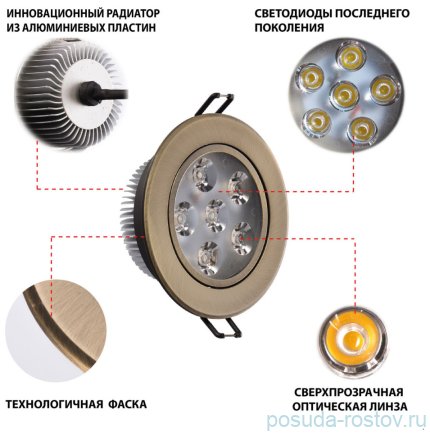 ИННОВАЦИОННЫЙ РАДИАТОР ИЗ АЛЮМИНИЕВЫХ ПЛАСТИН

СВЕТОДИОДЫ ПОСЛЕДНЕГО ПОКОЛЕНИЯ

ТЕХНОЛОГИЧНАЯ ФАСКА

СВЕРХПРОЗРАЧНАЯ ОПТИЧЕСКАЯ ЛИНЗА

posuda-rostov.ru